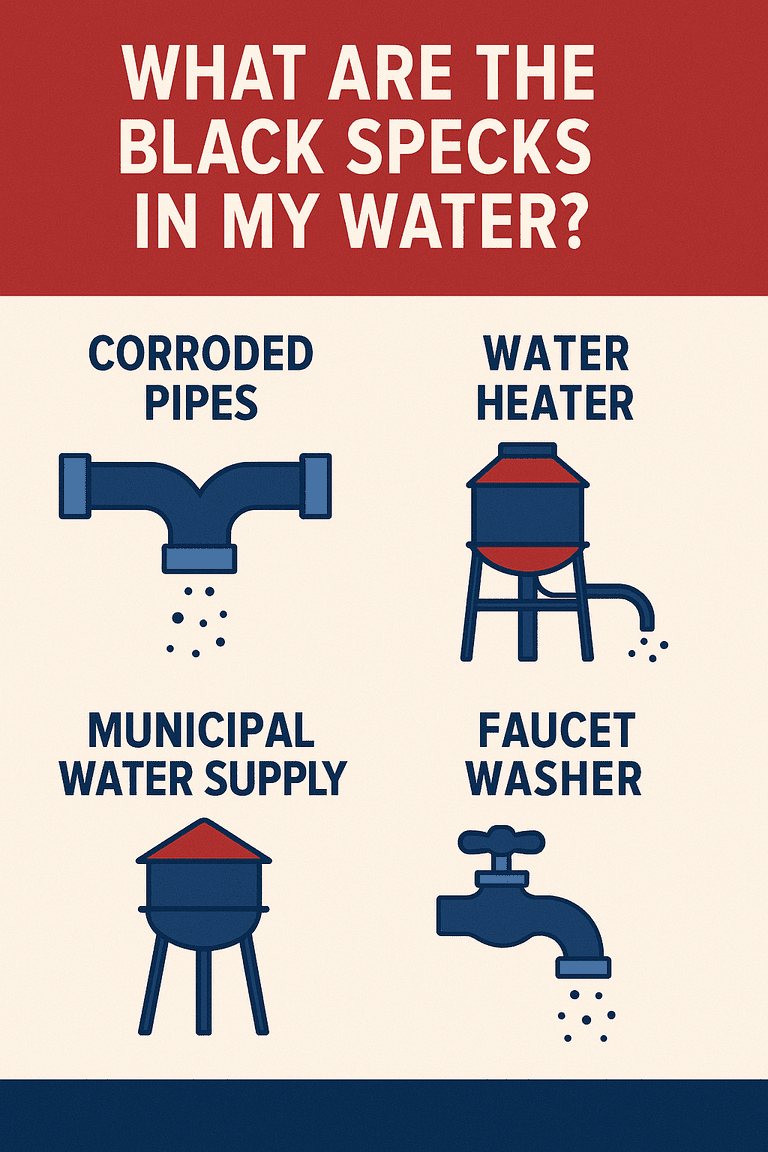 WHAT ARE THE BLACK SPECKS IN MY WATER?

CORRODED PIPES

WATER HEATER

MUNICIPAL WATER SUPPLY

FAUCET WASHER