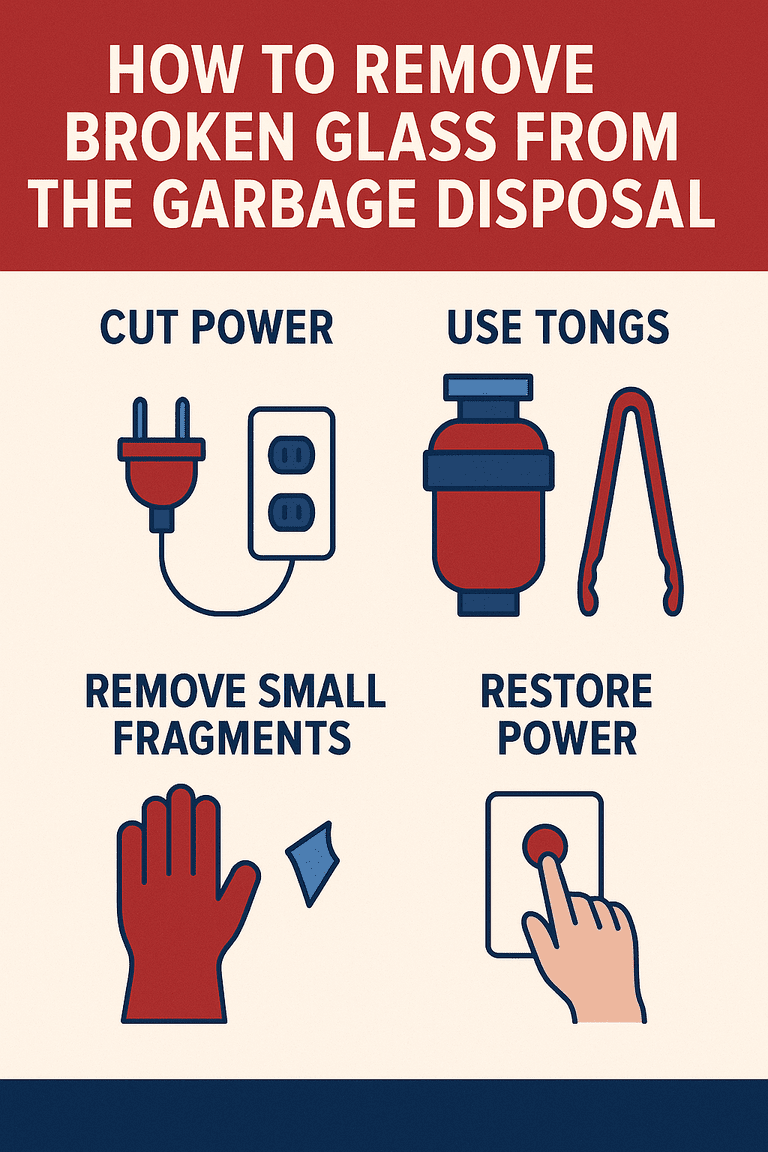 HOW TO REMOVE BROKEN GLASS FROM THE GARBAGE DISPOSAL

CUT POWER

USE TONGS

REMOVE SMALL FRAGMENTS

RESTORE POWER