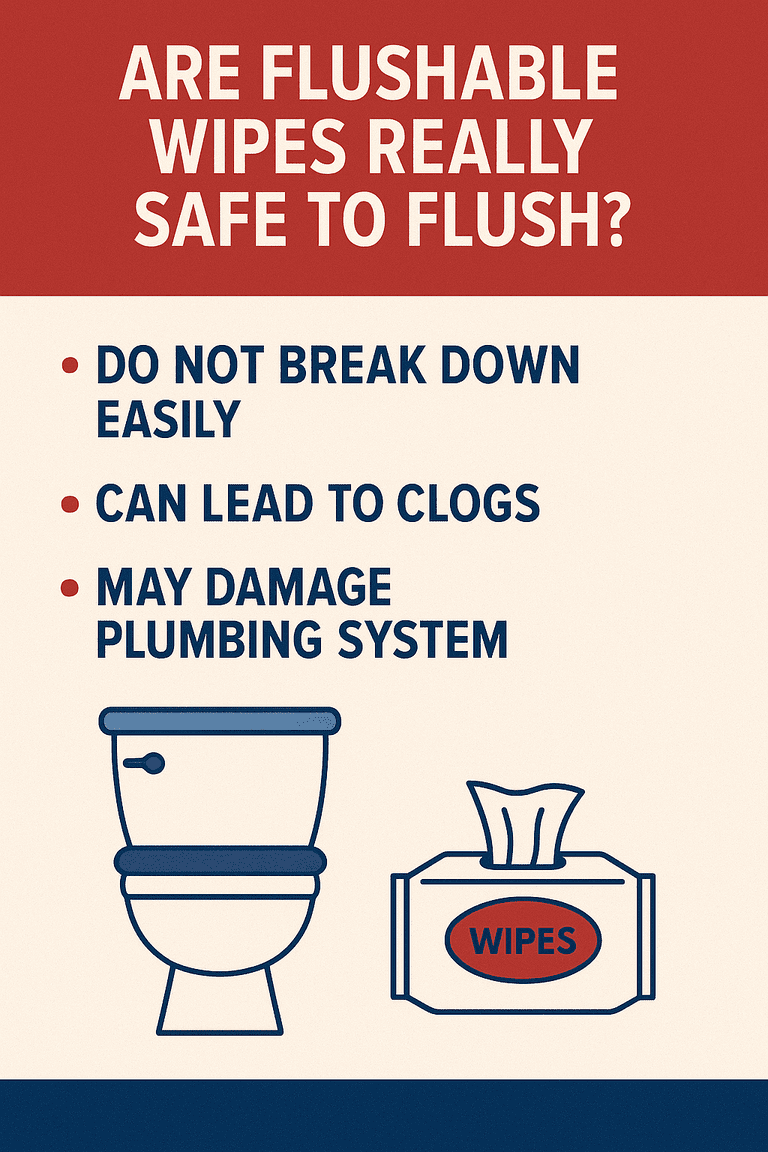 ARE FLUSHABLE WIPES REALLY SAFE TO FLUSH?

• DO NOT BREAK DOWN EASILY

• CAN LEAD TO CLOGS

• MAY DAMAGE PLUMBING SYSTEM

WIPES