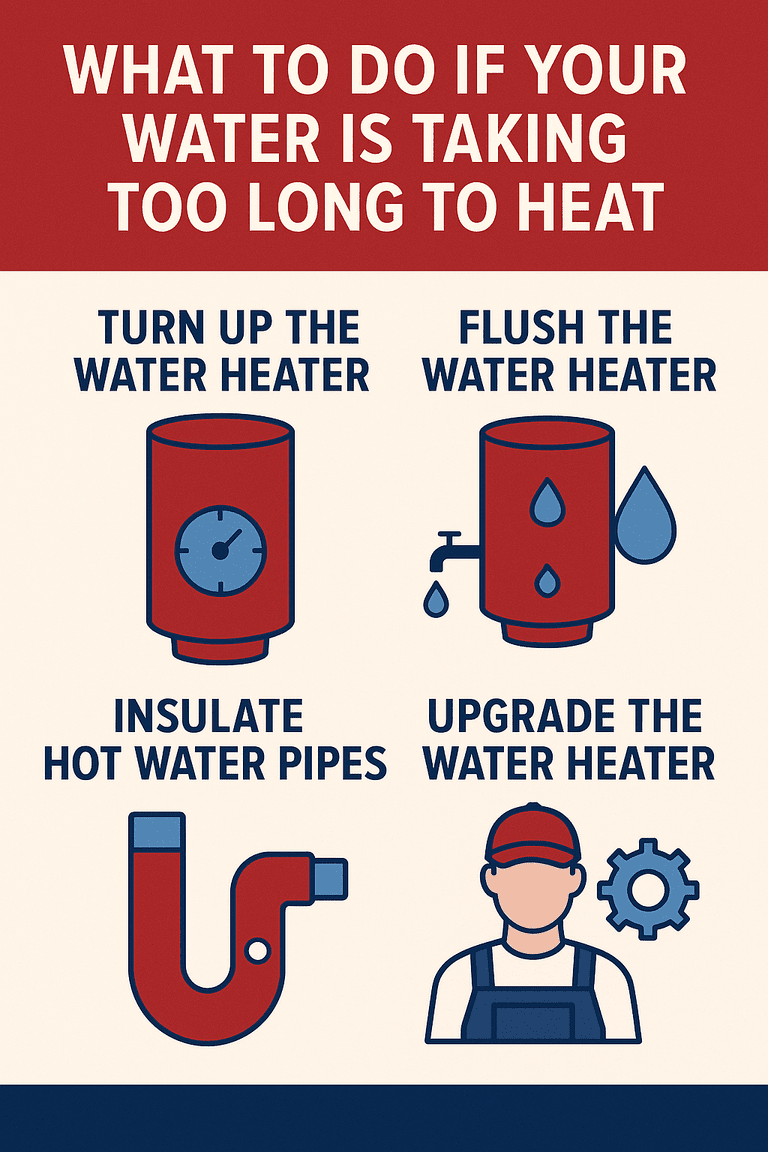 WHAT TO DO IF YOUR WATER IS TAKING TOO LONG TO HEAT

TURN UP THE WATER HEATER

FLUSH THE WATER HEATER

INSULATE HOT WATER PIPES

UPGRADE THE WATER HEATER